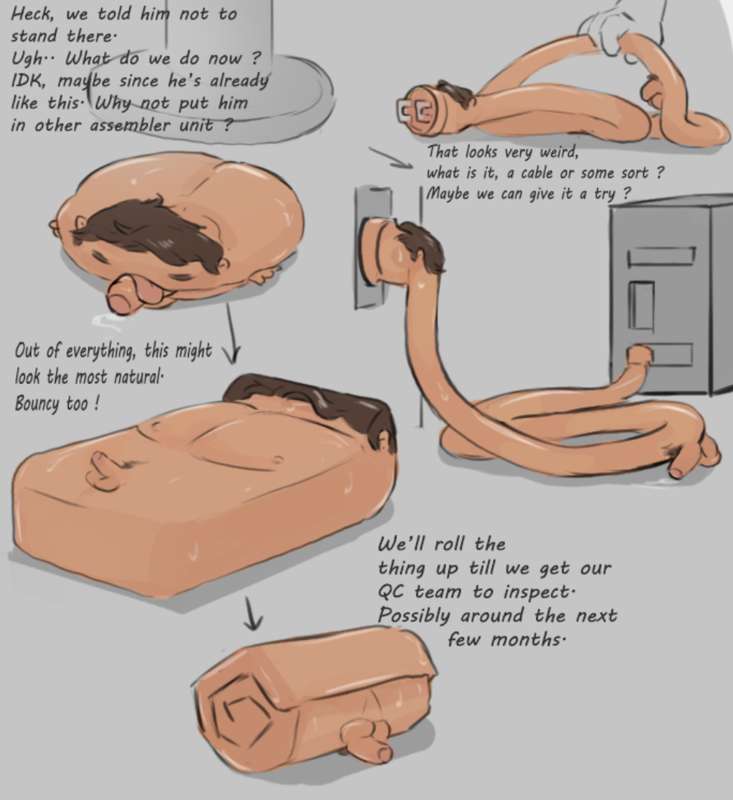 Heck, we told him not to stand there·
Ugh·· What do we do now ?
IDK, maybe since he's already like this· Why not put him in other assembler unit ?

That looks very weird, what is it, a cable or some sort ?
Maybe we can give it a try ?

Out of everything, this might look the most natural·
Bouncy too !

We'll roll the thing up till we get our QC team to inspect·
Possibly around the next few months·